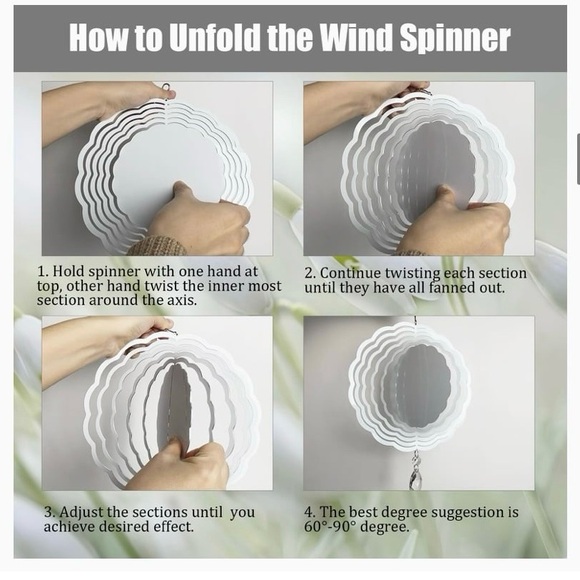 How to Unfold the Wind Spinner

1. Hold spinner with one hand at top, other hand twist the inner most section around the axis.

2. Continue twisting each section until they have all fanned out.

3. Adjust the sections until you achieve desired effect.

4. The best degree suggestion is 60°-90° degree.